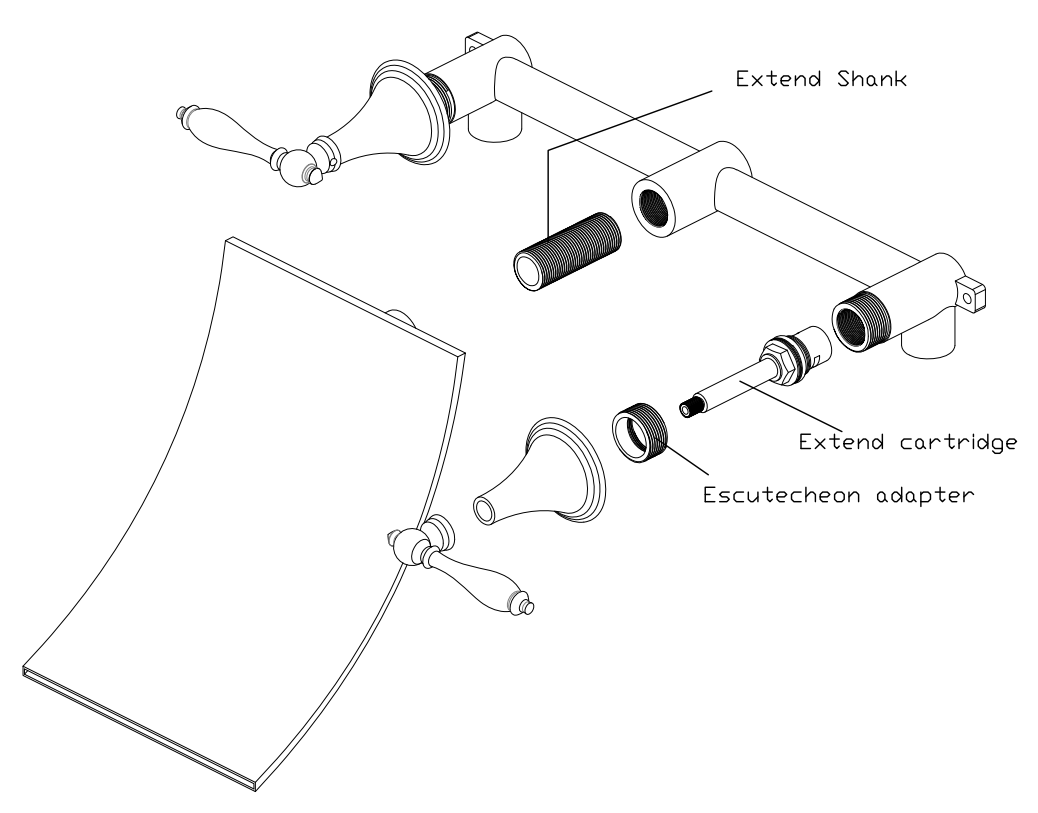 Extend Shank

Extend cartridge

Escutecheon adapter